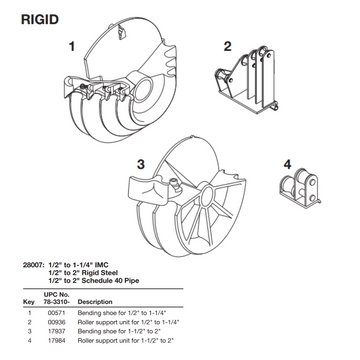 RIGID

1

2

3

4

28007: 1/2" to 1-1/4" IMC
1/2" to 2" Rigid Steel
1/2" to 2" Schedule 40 Pipe

| Key | UPC No. 78-3310- | Description |
|---|---|---|
| 1 | 00571 | Bending shoe for 1/2" to 1-1/4" |
| 2 | 00936 | Roller support unit for 1/2" to 1-1/4" |
| 3 | 17937 | Bending shoe for 1-1/2" to 2" |
| 4 | 17984 | Roller support unit for 1-1/2" to 2" |