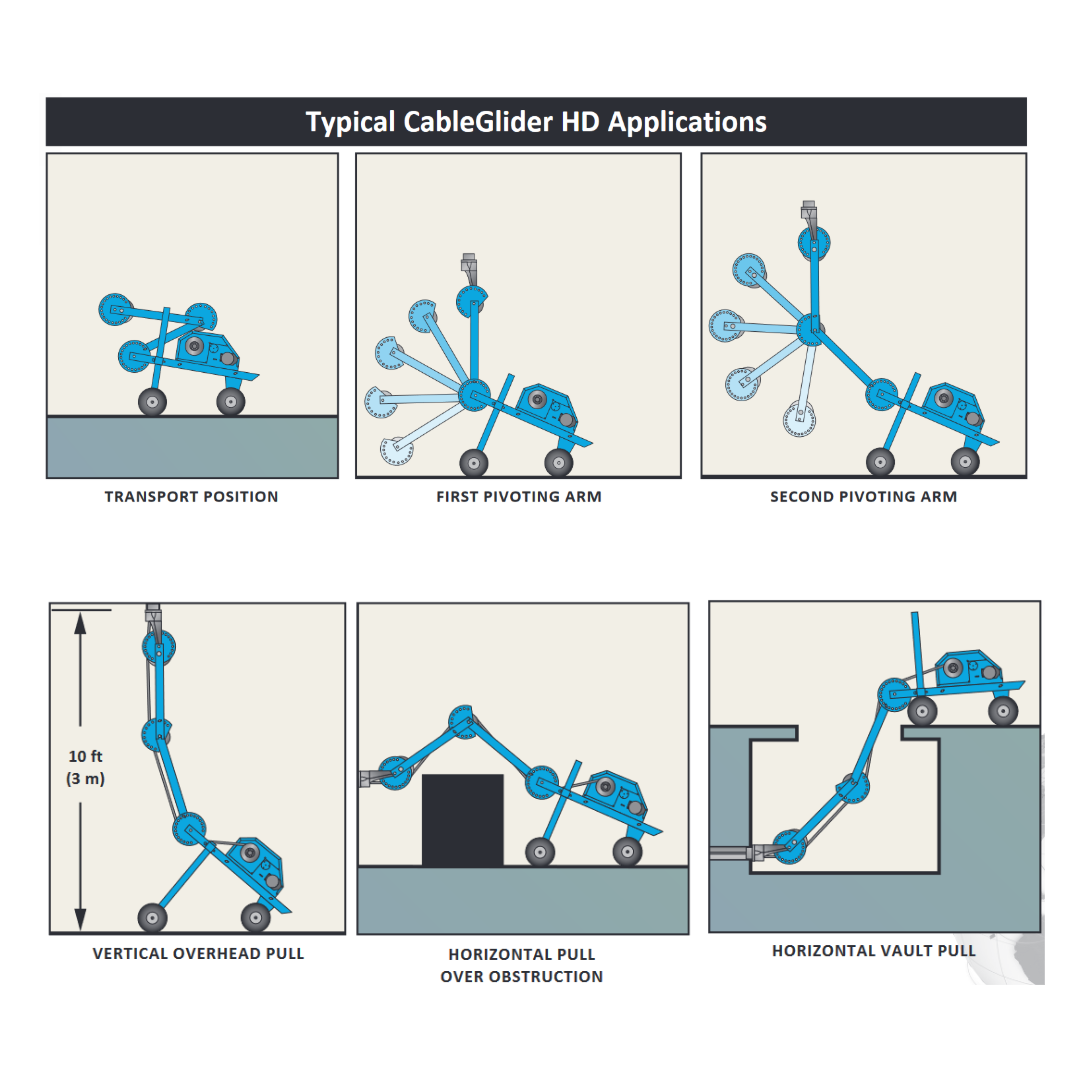 Typical CableGlider HD Applications

TRANSPORT POSITION

FIRST PIVOTING ARM

SECOND PIVOTING ARM

10 ft
(3 m)

VERTICAL OVERHEAD PULL

HORIZONTAL PULL OVER OBSTRUCTION

HORIZONTAL VAULT PULL