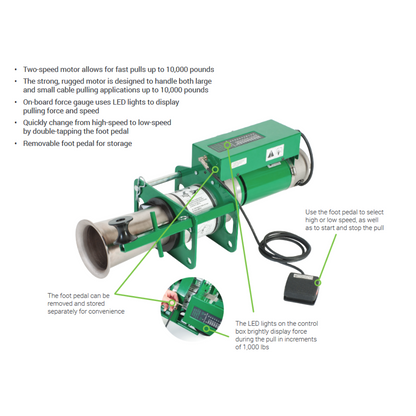 • Two-speed motor allows for fast pulls up to 10,000 pounds
• The strong, rugged motor is designed to handle both large and small cable pulling applications up to 10,000 pounds
• On-board force gauge uses LED lights to display pulling force and speed
• Quickly change from high-speed to low-speed by double-tapping the foot pedal
• Removable foot pedal for storage

Use the foot pedal to select high or low speed, as well as to start and stop the pull

The foot pedal can be removed and stored separately for convenience

The LED lights on the control box brightly display force during the pull in increments of 1,000 lbs